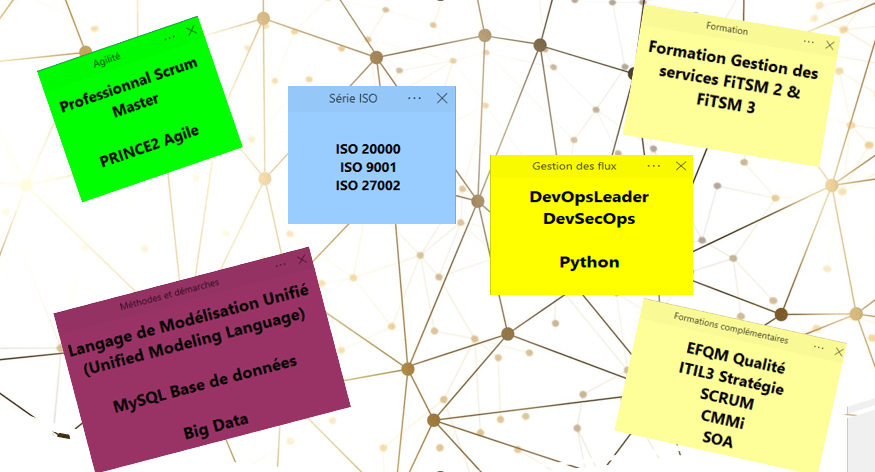 Agilité

Professionnal Scrum Master

PRINCE2 Agile

Série ISO

ISO 20000
ISO 9001
ISO 27002

Formation

Formation Gestion des services FiTSM 2 & FiTSM 3

Gestion des flux

DevOpsLeader
DevSecOps

Python

Méthodes et démarches

Langage de Modélisation Unifié (Unified Modeling Language)

MySQL Base de données

Big Data

Formations complémentaires

EFQM Qualité
ITIL3 Stratégie
SCRUM
CMMi
SOA